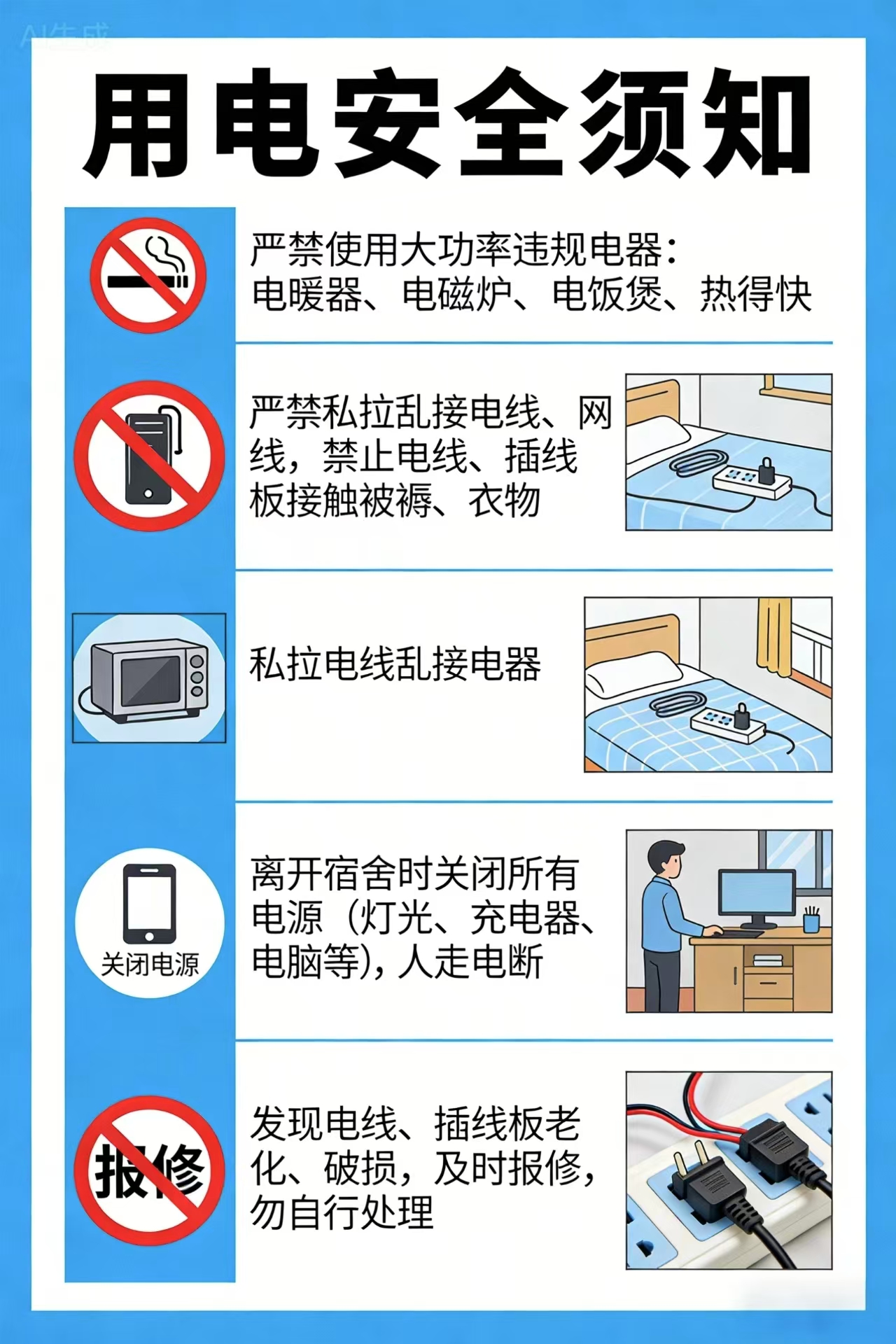 AI生成

用电安全须知

严禁使用大功率违规电器：电暖器、电磁炉、电饭煲、热得快

严禁私拉乱接电线、网线，禁止电线、插线板接触被褥、衣物

私拉电线乱接电器

关闭电源

离开宿舍时关闭所有电源（灯光、充电器、电脑等），人走电断

报修

发现电线、插线板老化、破损，及时报修，勿自行处理